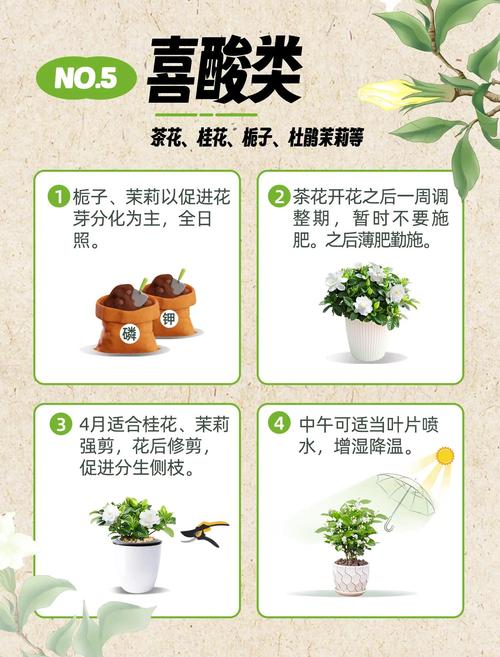 NO.5 喜酸类

茶花、桂花、栀子、杜鹃茉莉等

1 栀子、茉莉以促进花芽分化为主，全日照。

磷 钾

2 茶花开花之后一周调整期，暂时不要施肥。之后薄肥勤施。

3 4月适合桂花、茉莉强剪，花后修剪，促进分生侧枝。

4 中午可适当叶片喷水，增湿降温。